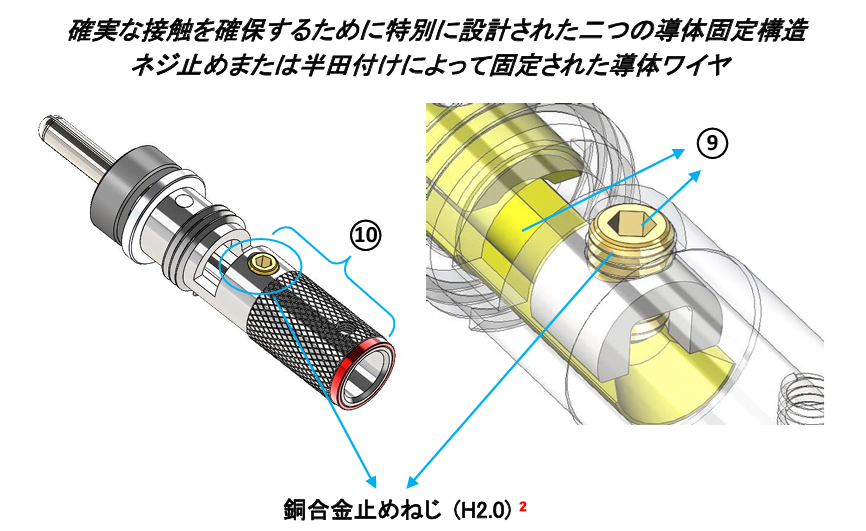 確実な接触を確保するために特別に設計された二つの導体固定構造
ネジ止めまたは半田付けによって固定された導体ワイヤ

⑩

⑨

銅合金止めねじ（H2.0）²